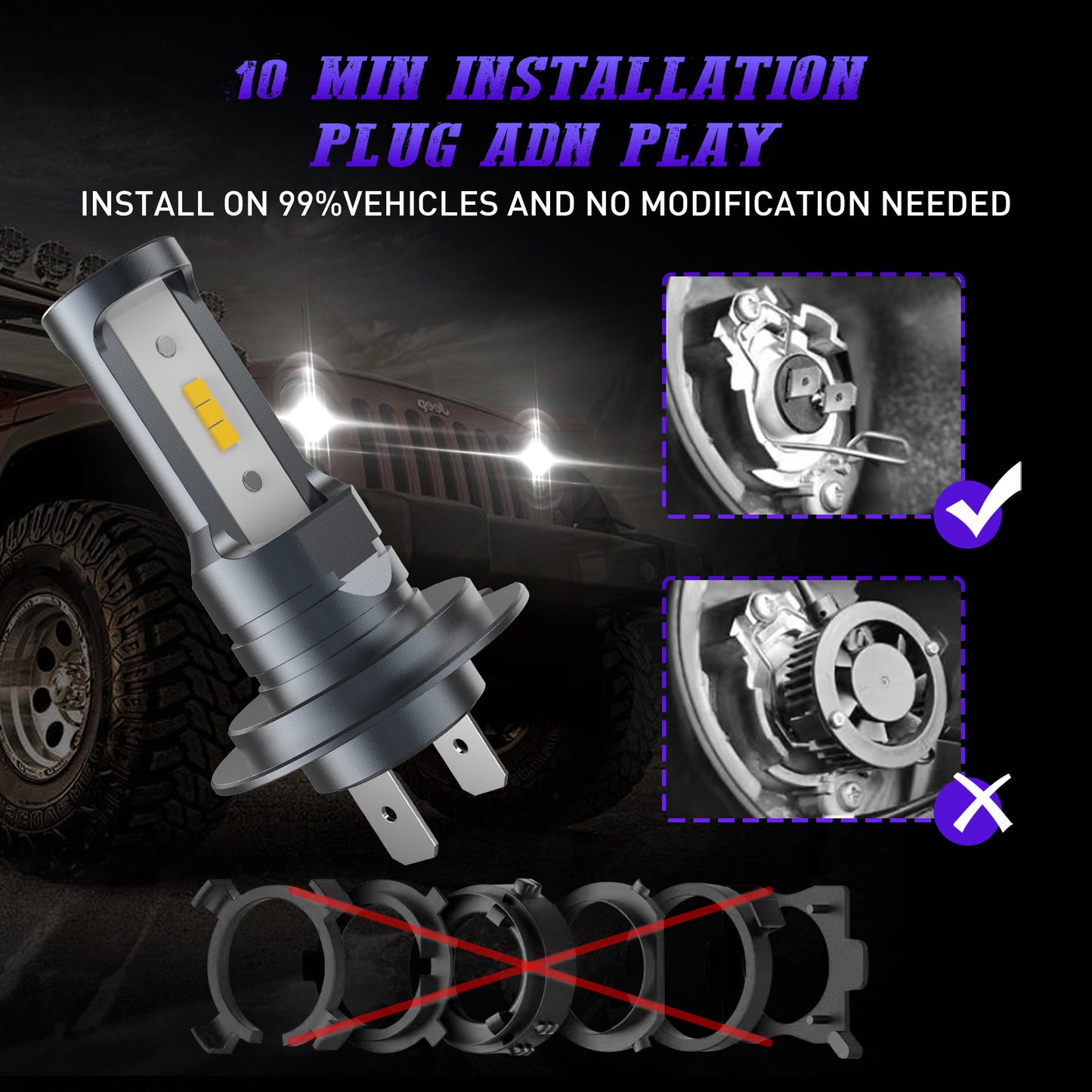 10 MIN INSTALLATION
PLUG ADN PLAY
INSTALL ON 99%VEHICLES AND NO MODIFICATION NEEDED

Jeep